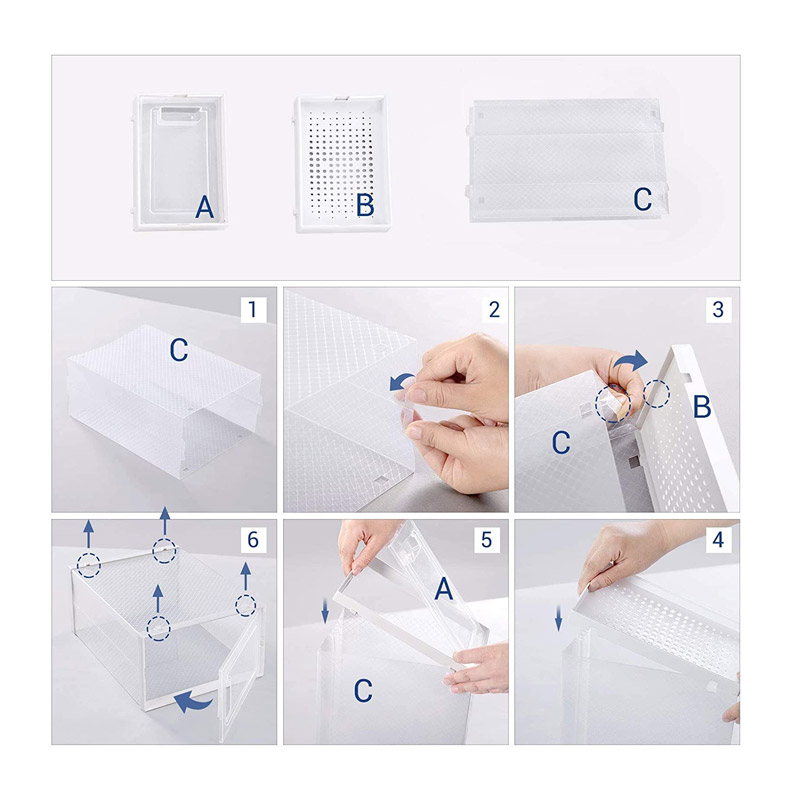 A
B
C

1
C

2

3
C
B

6

5
A
C

4