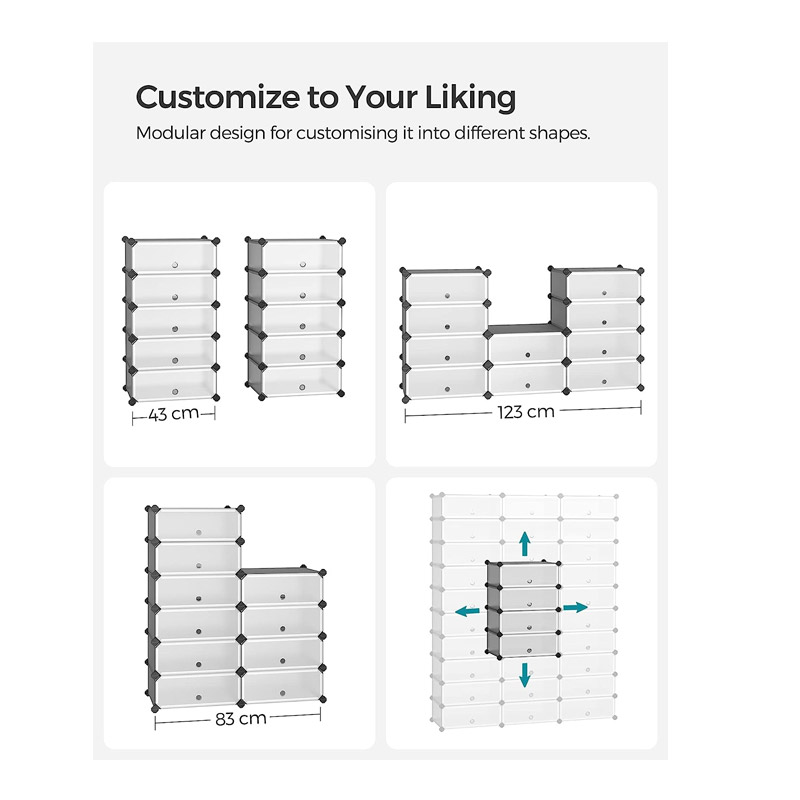 Customize to Your Liking

Modular design for customising it into different shapes.

43 cm

123 cm

83 cm