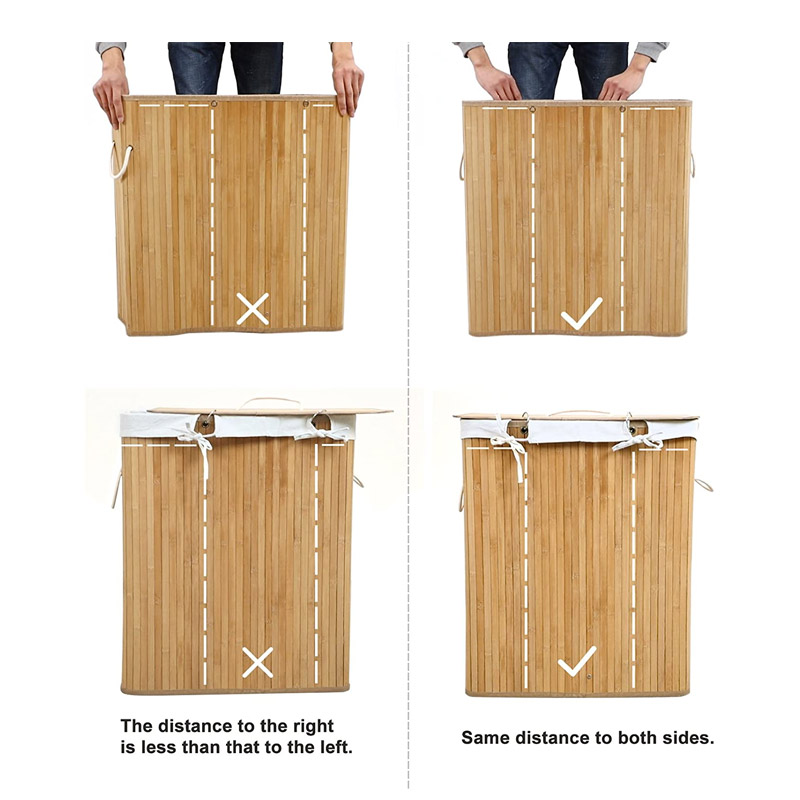 The distance to the right is less than that to the left.

Same distance to both sides.