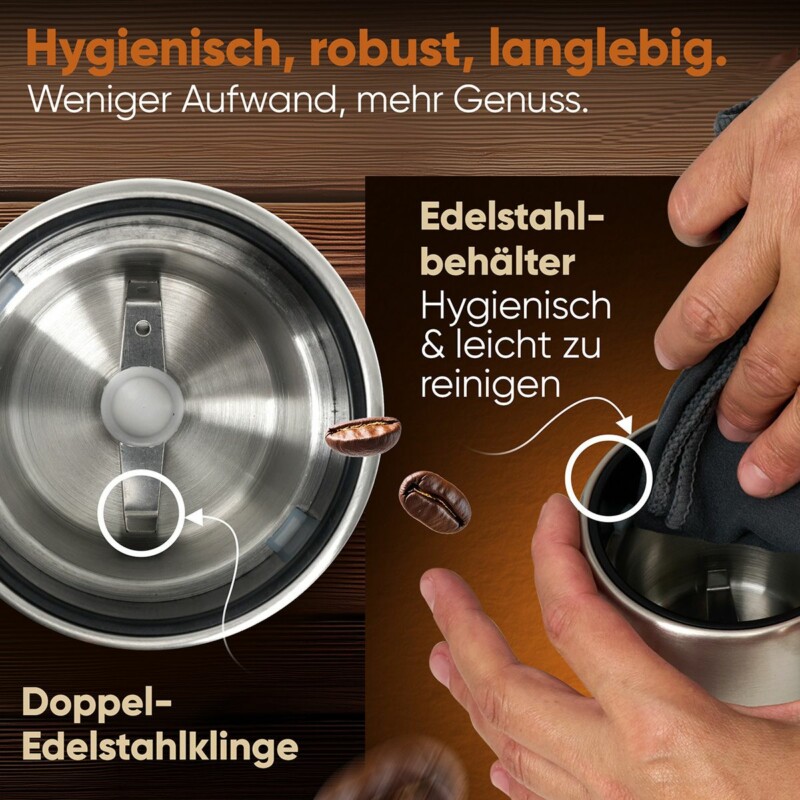 Hygienisch, robust, langlebig.
Weniger Aufwand, mehr Genuss.

Edelstahl-behälter
Hygienisch & leicht zu reinigen

Doppel-Edelstahlklinge