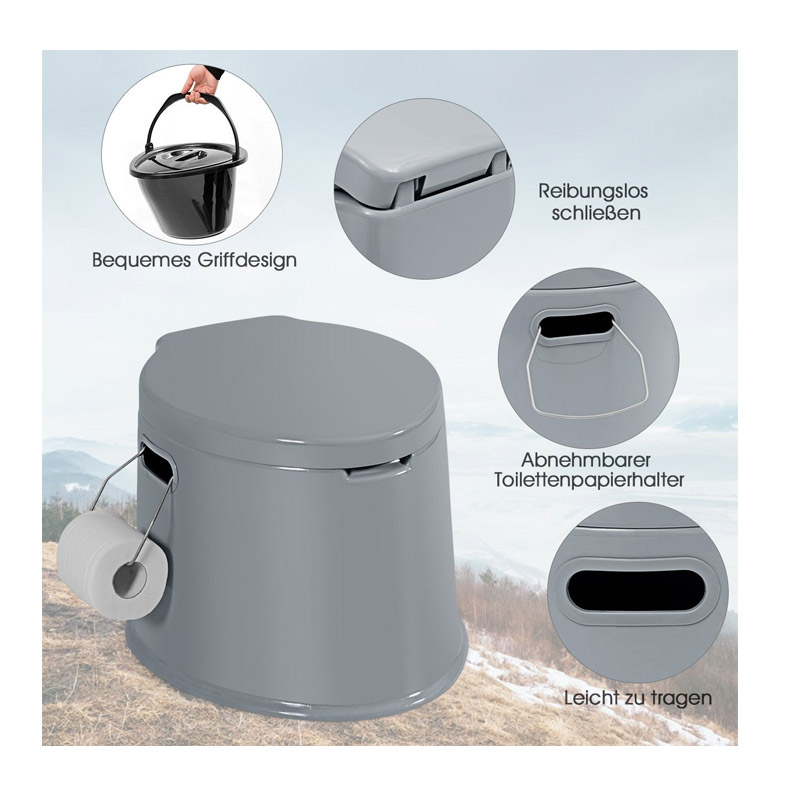 Bequemes Griffdesign

Reibungslos schließen

Abnehmbarer Toilettenpapierhalter

Leicht zu tragen