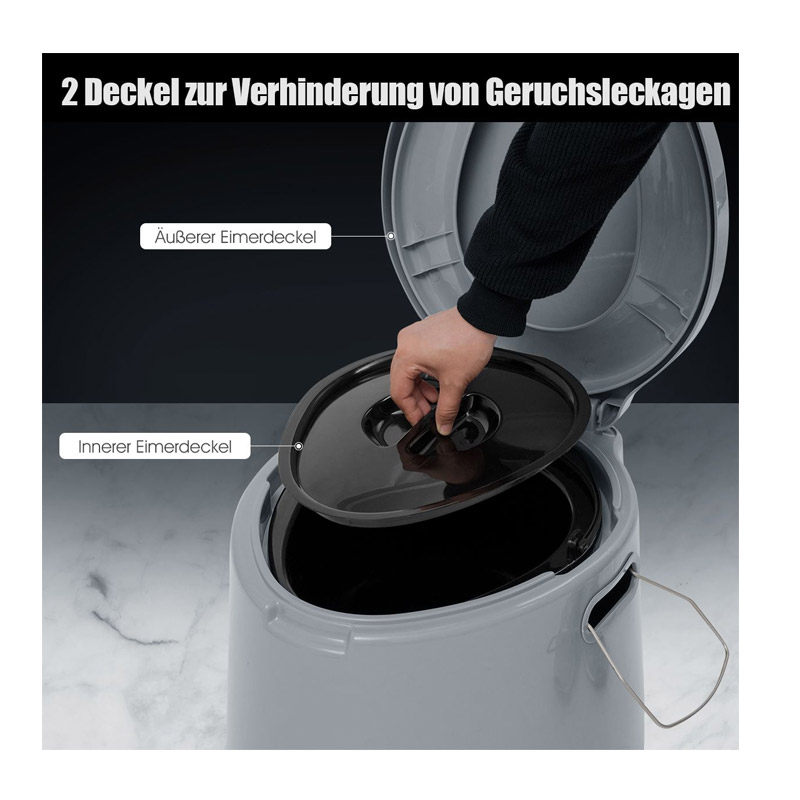 2 Deckel zur Verhinderung von Geruchsleckagen

Äußerer Eimerdeckel

Innerer Eimerdeckel