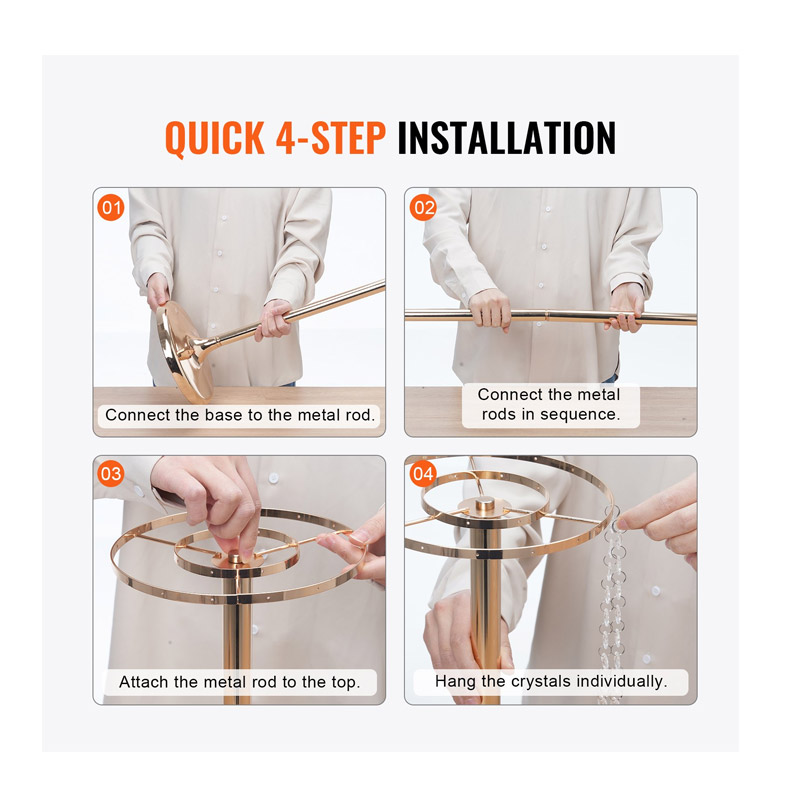 QUICK 4-STEP INSTALLATION

01

Connect the base to the metal rod.

02

Connect the metal rods in sequence.

03

Attach the metal rod to the top.

04

Hang the crystals individually.