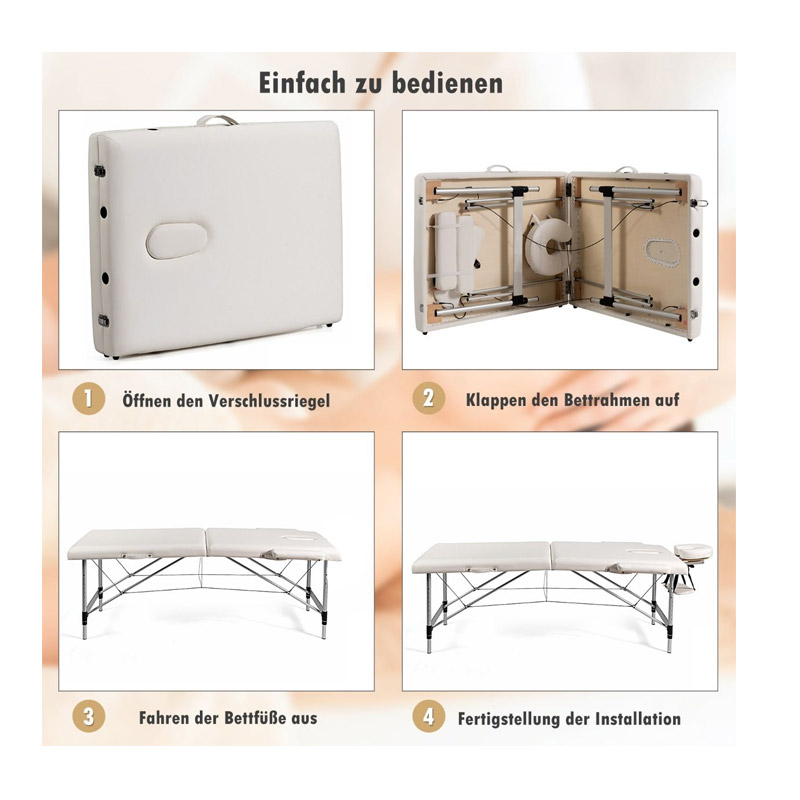 Einfach zu bedienen

1 Öffnen den Verschlussriegel

2 Klappen den Bettrahmen auf

3 Fahren der Bettfüße aus

4 Fertigstellung der Installation