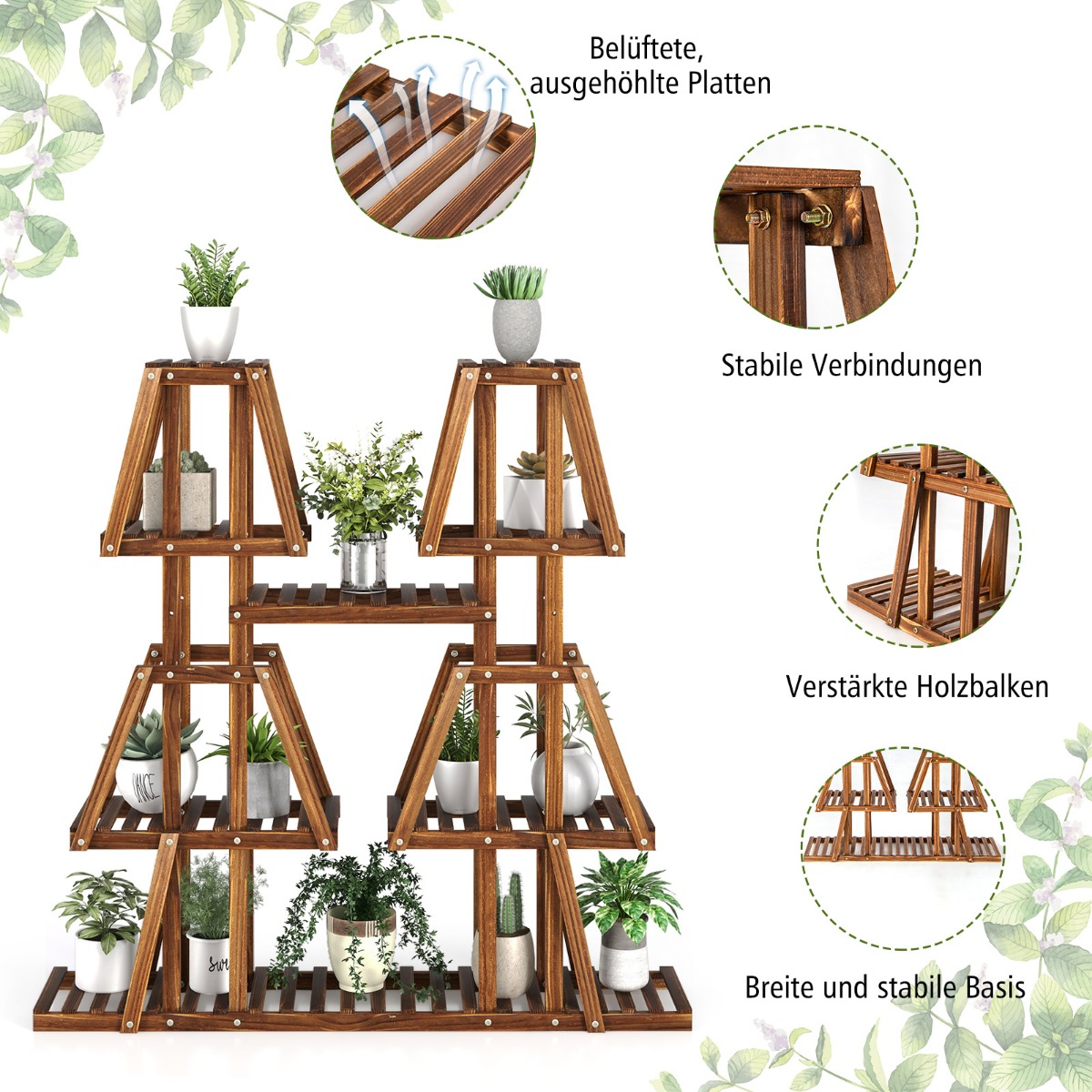 Belüftete, ausgehöhlte Platten

Stabile Verbindungen

Verstärkte Holzbalken

Breite und stabile Basis