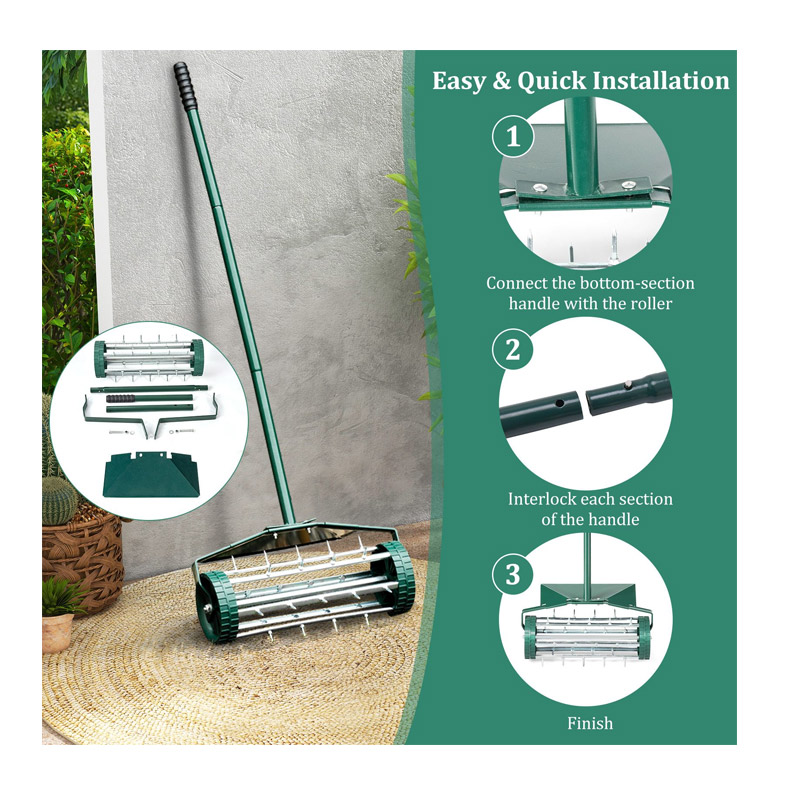 Easy & Quick Installation

1

Connect the bottom-section handle with the roller

2

Interlock each section of the handle

3

Finish