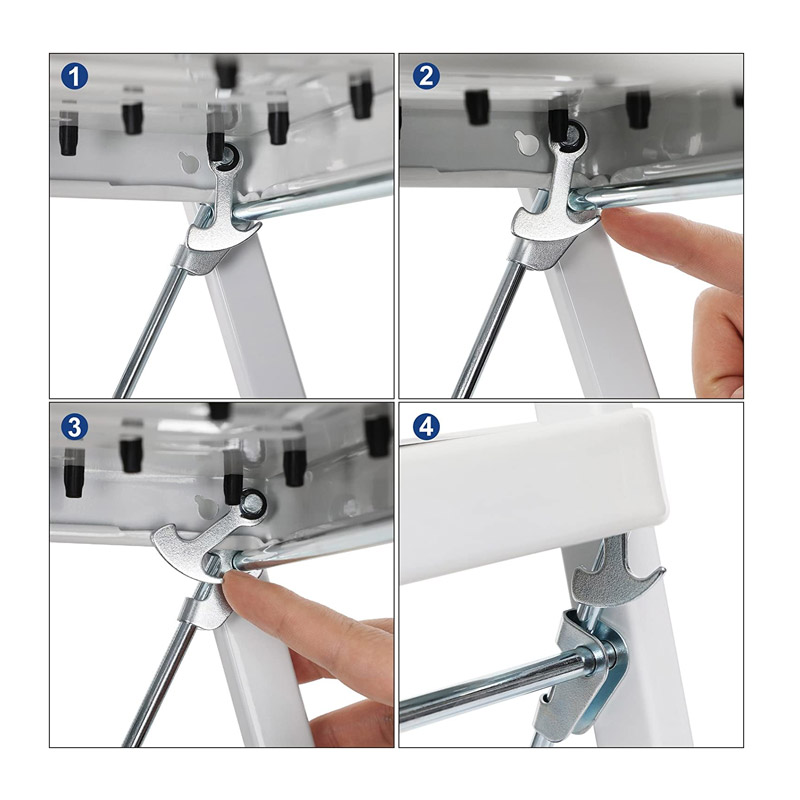 1
2
3
4