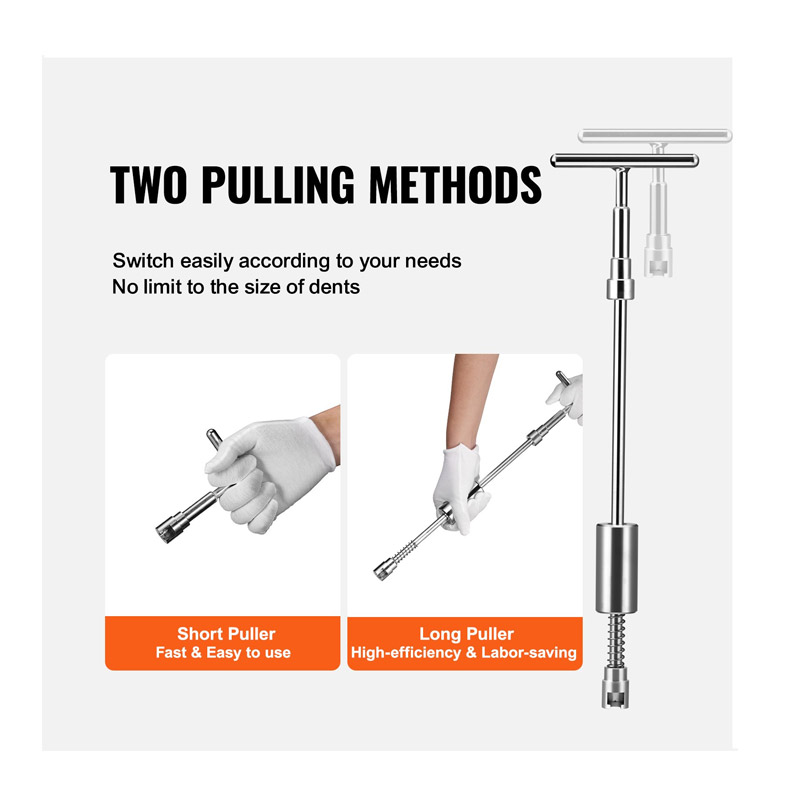 TWO PULLING METHODS

Switch easily according to your needs
No limit to the size of dents

Short Puller
Fast & Easy to use

Long Puller
High-efficiency & Labor-saving