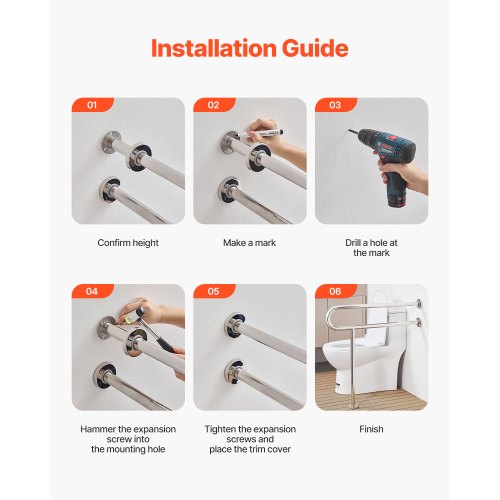 Installation Guide

01

Confirm height

02

Make a mark

03

Drill a hole at the mark

04

Hammer the expansion screw into the mounting hole

05

Tighten the expansion screws and place the trim cover

06

Finish