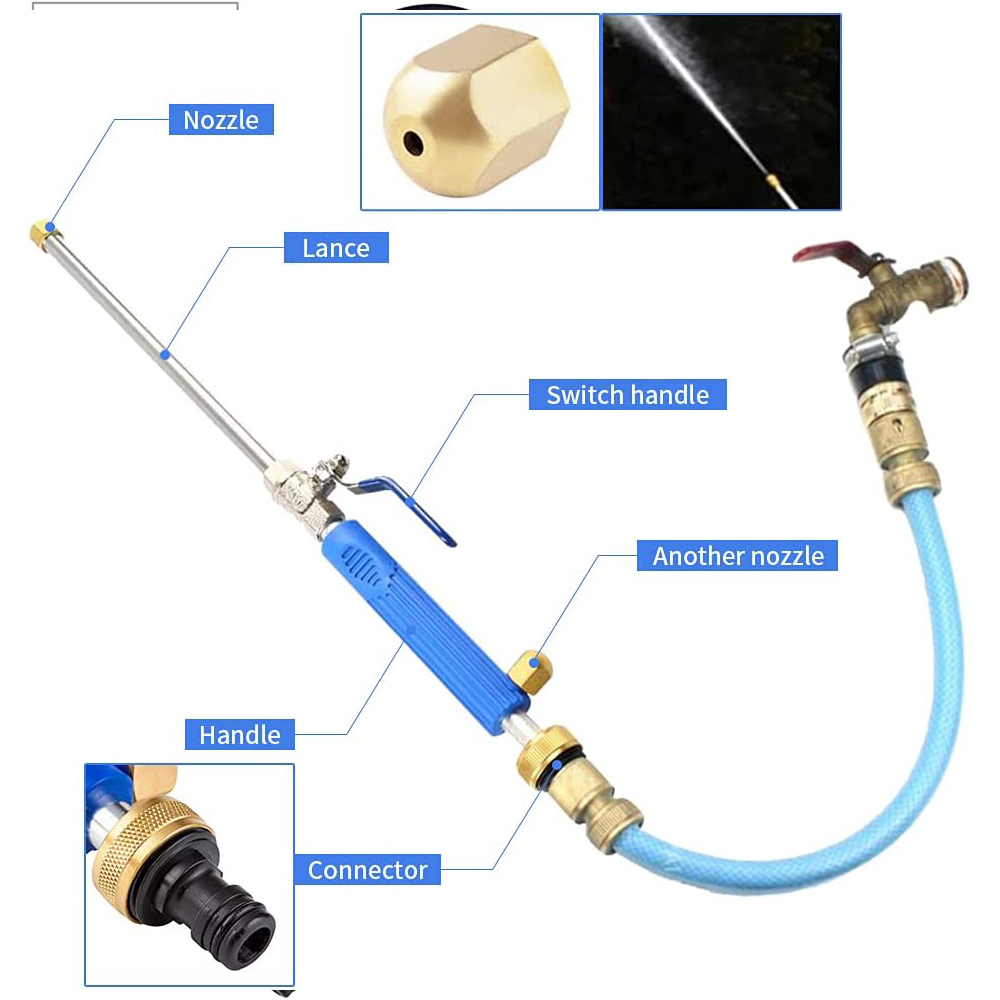 Nozzle

Lance

Switch handle

Another nozzle

Handle

Connector