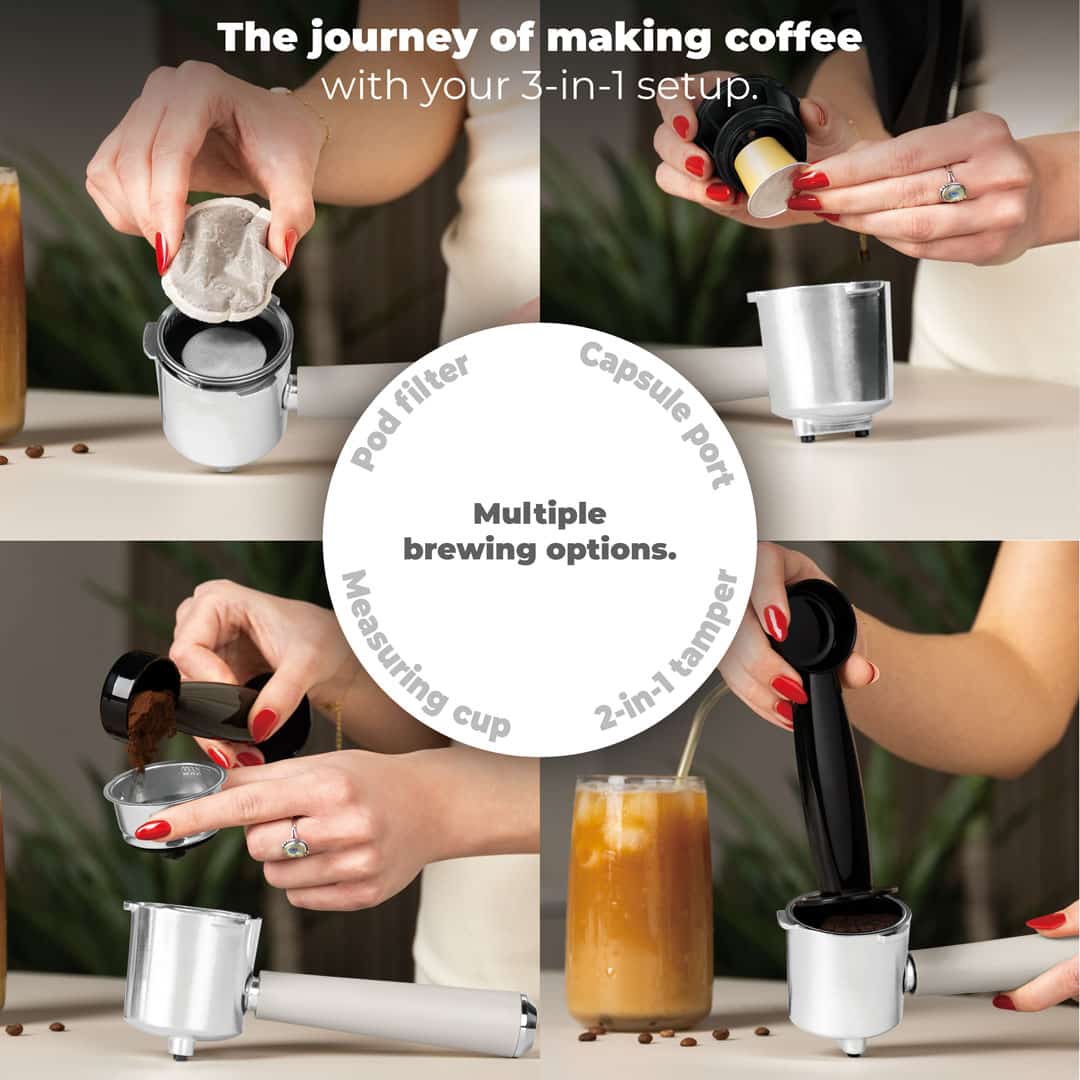 The journey of making coffee
with your 3-in-1 setup.

Pod filter

Capsule port

Multiple brewing options.

Measuring cup

2-in-1 tamper