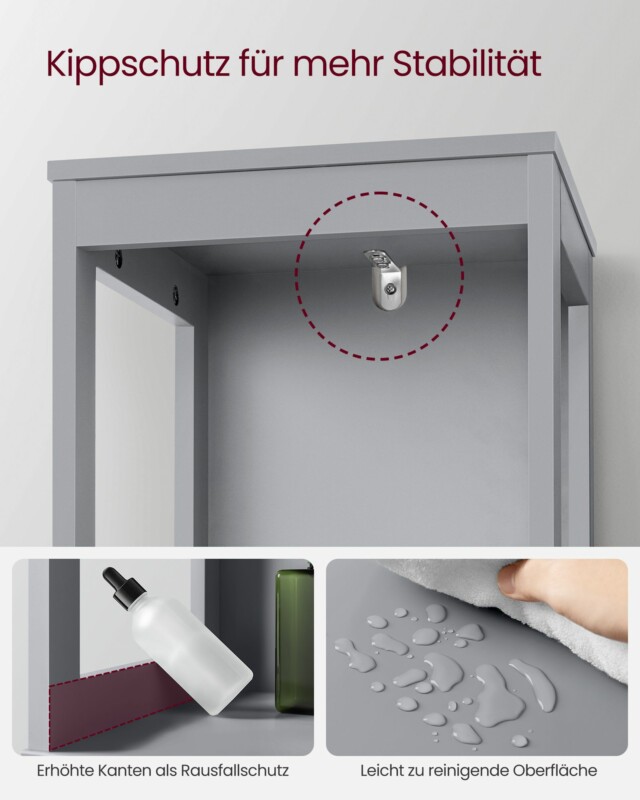 Kippschutz für mehr Stabilität

Erhöhte Kanten als Rausfallschutz

Leicht zu reinigende Oberfläche