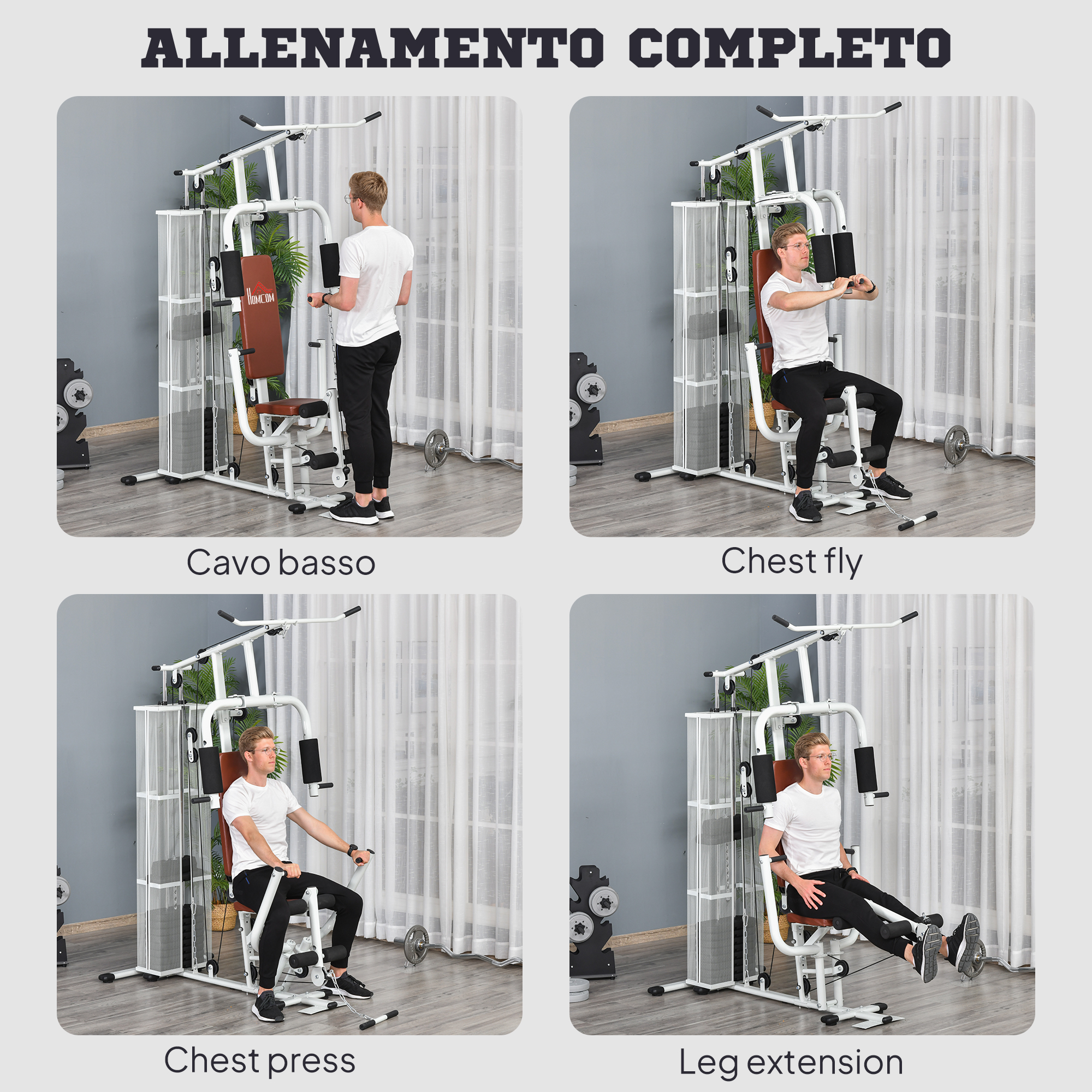 ALLENAMENTO COMPLETO

HOMCOM

Cavo basso

Chest fly

Chest press

Leg extension