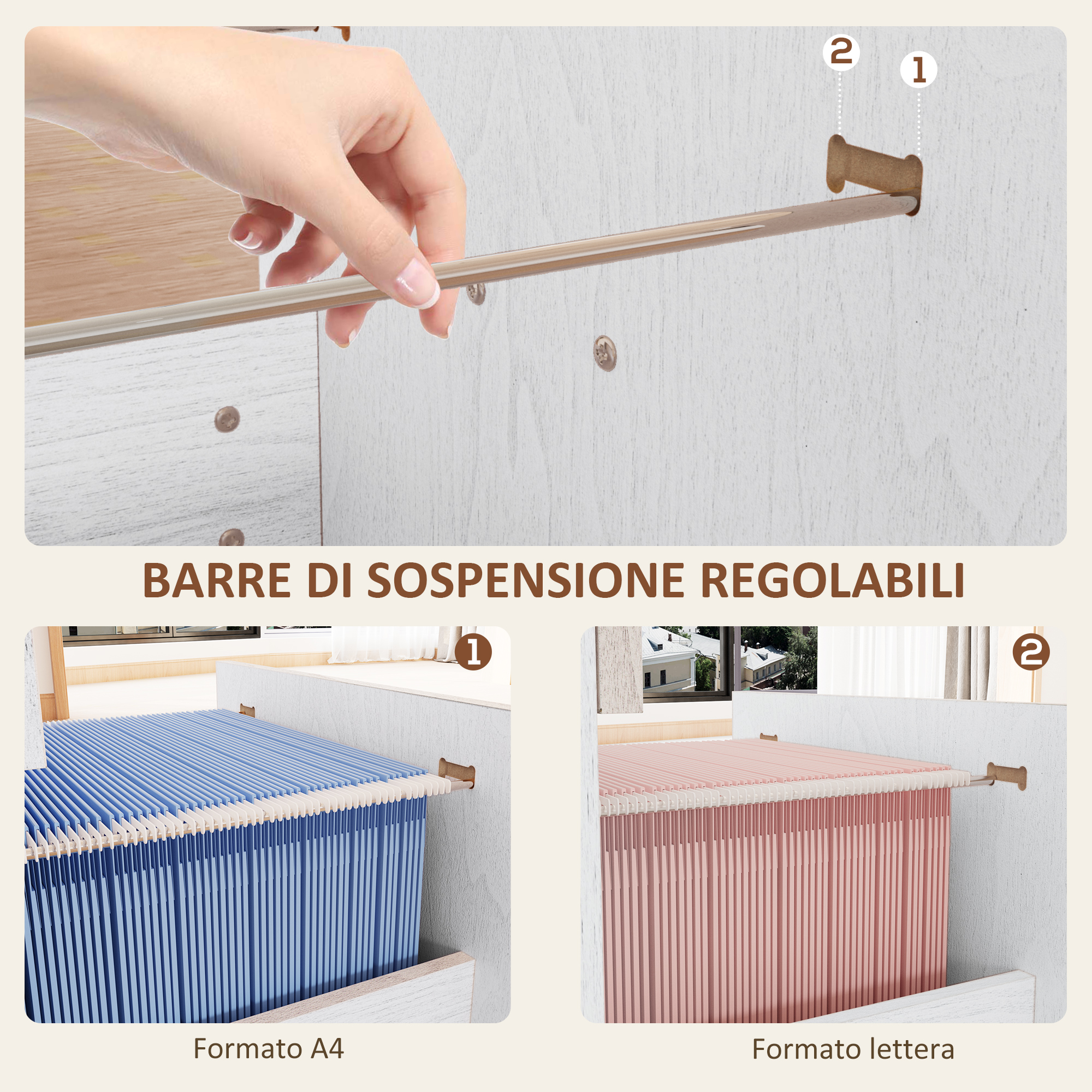 2
1
BARRE DI SOSPENSIONE REGOLABILI
1
2
Formato A4
Formato lettera