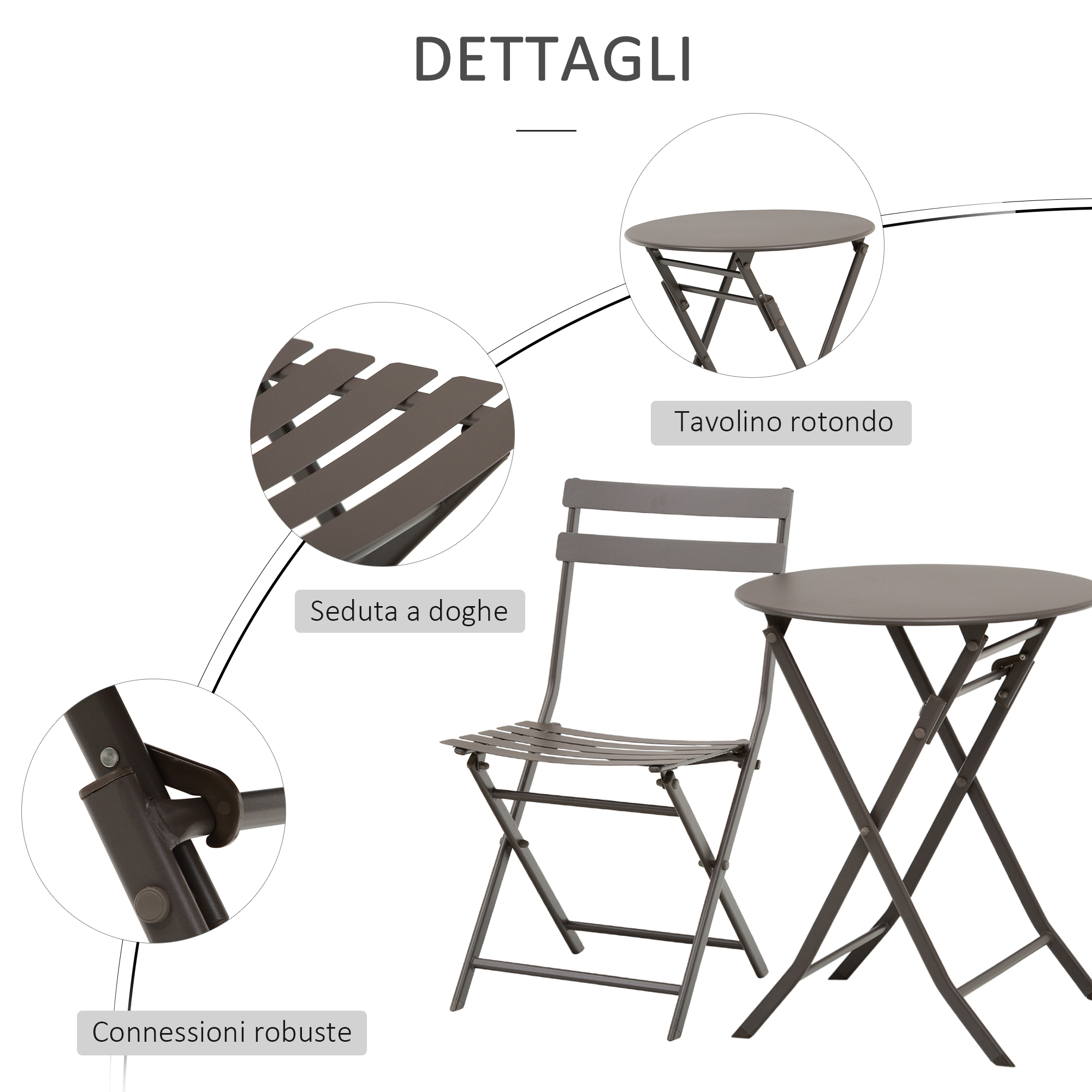 DETTAGLI

Tavolino rotondo

Seduta a doghe

Connessioni robuste