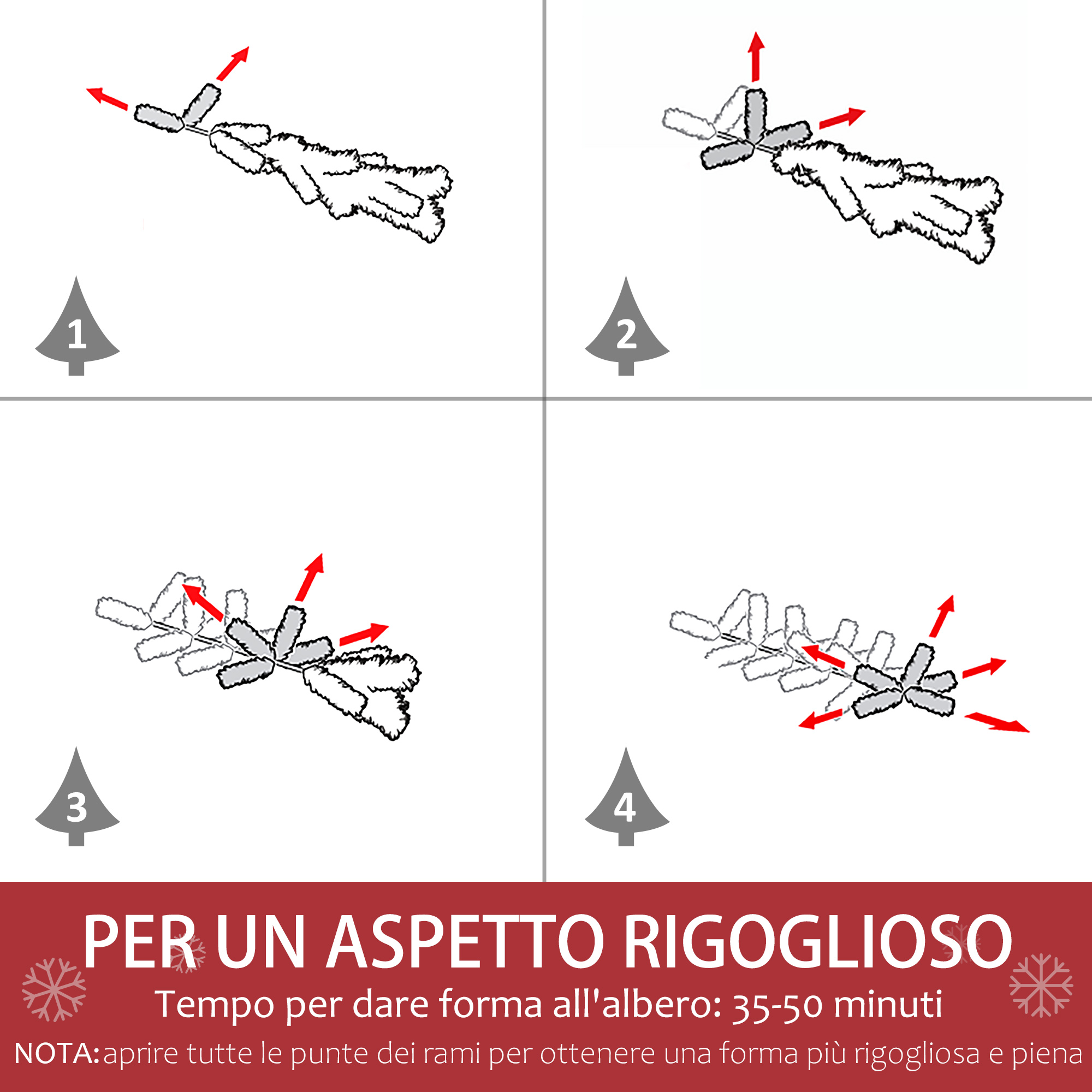 1

2

3

4

PER UN ASPETTO RIGOGLIOSO

Tempo per dare forma all'albero: 35-50 minuti

NOTA:aprire tutte le punte dei rami per ottenere una forma più rigogliosa e piena