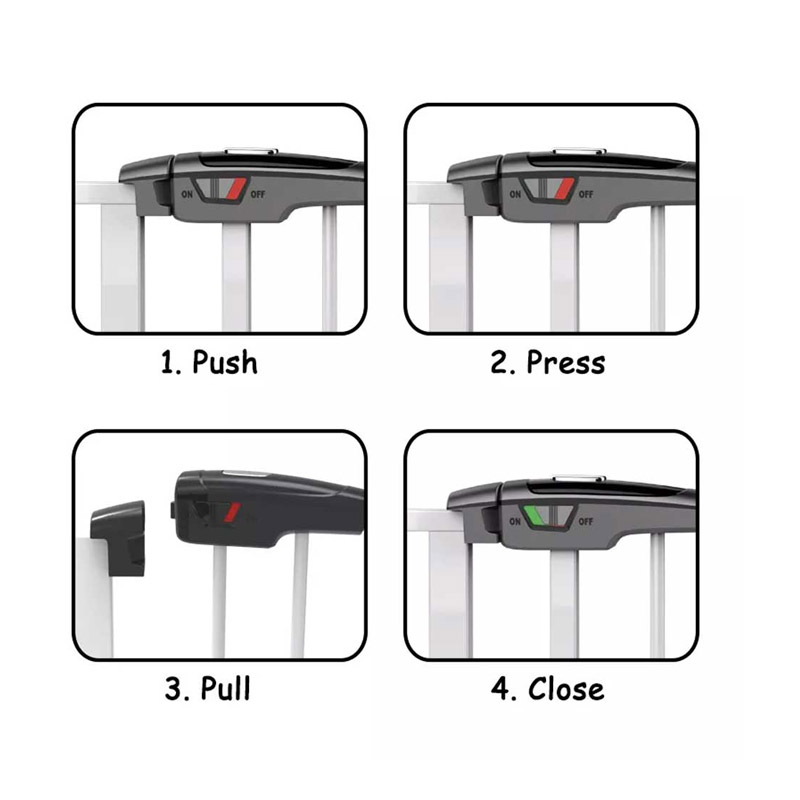 ON OFF

1. Push

ON OFF

2. Press

3. Pull

ON OFF

4. Close