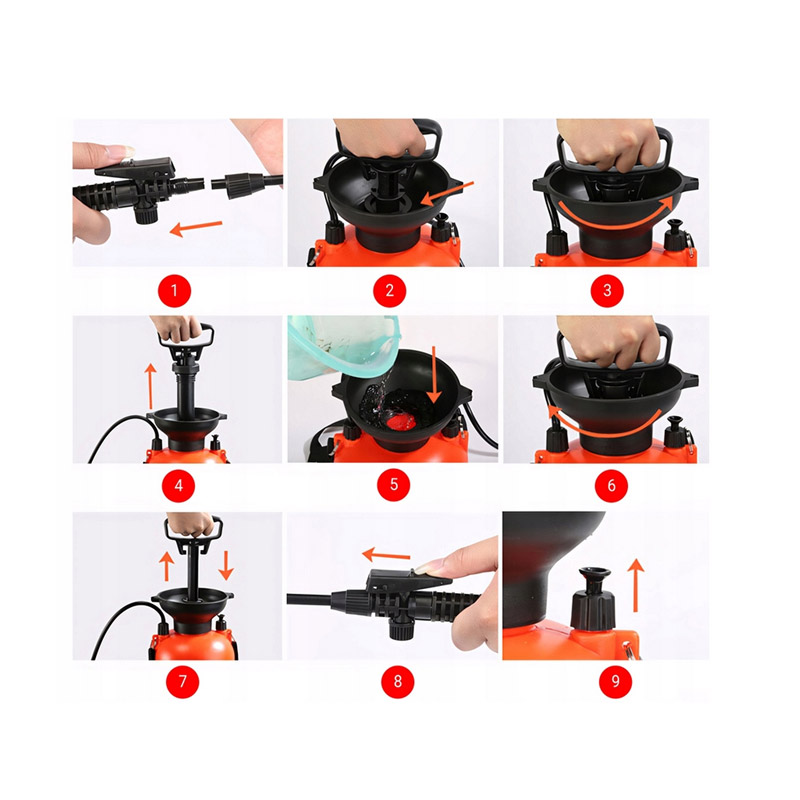 1
2
3
4
5
6
7
8
9