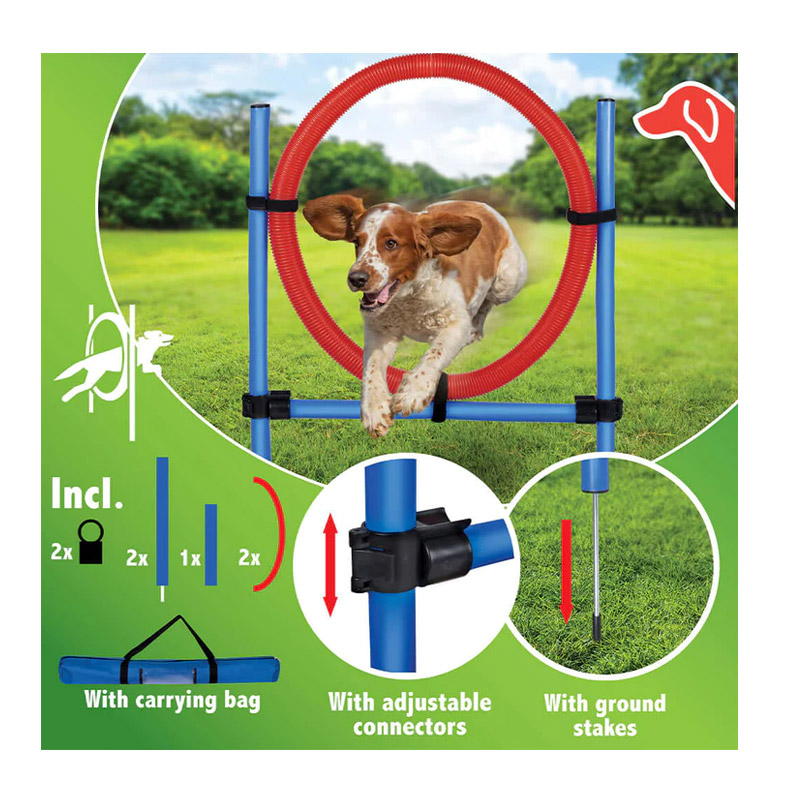 Incl.

2x

2x

1x

2x

With carrying bag

With adjustable connectors

With ground stakes