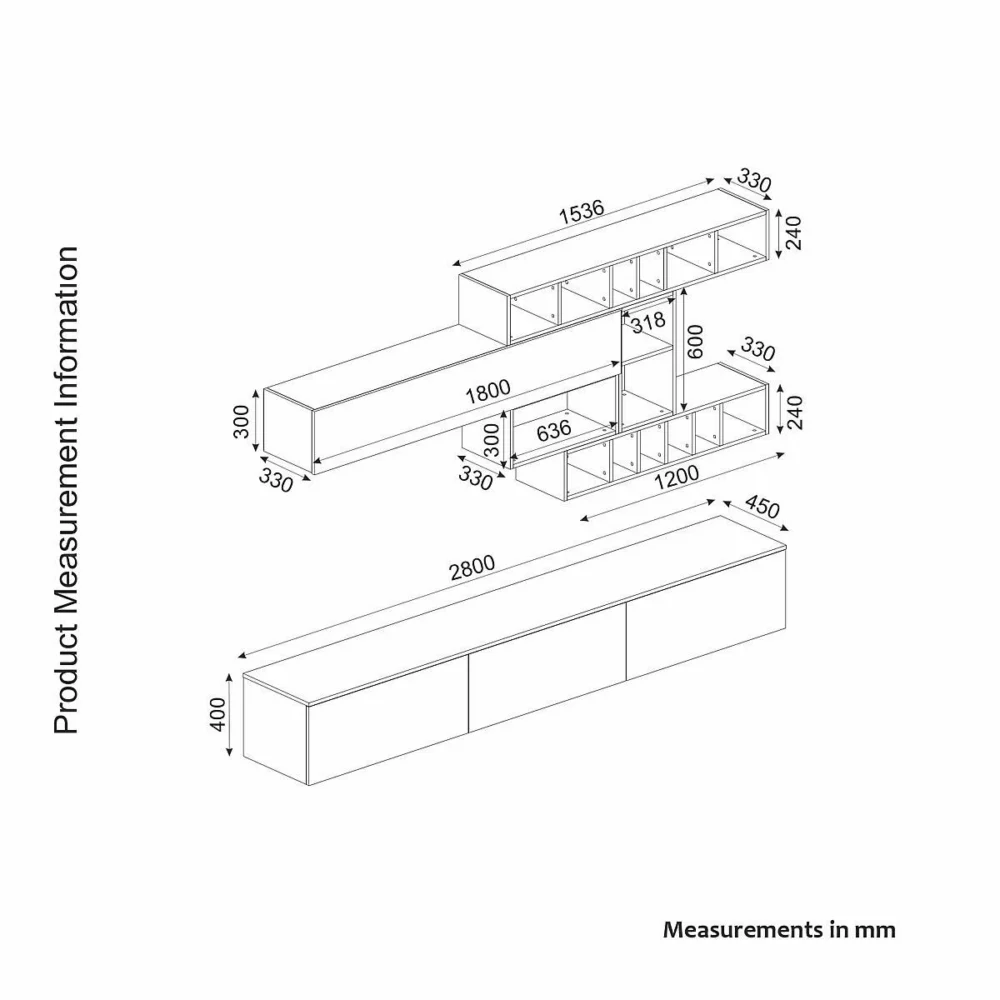 Product Measurement Information

1536
330
240
318
600
330
1800
240
300
636
300
330
330
1200
450
2800
400

Measurements in mm