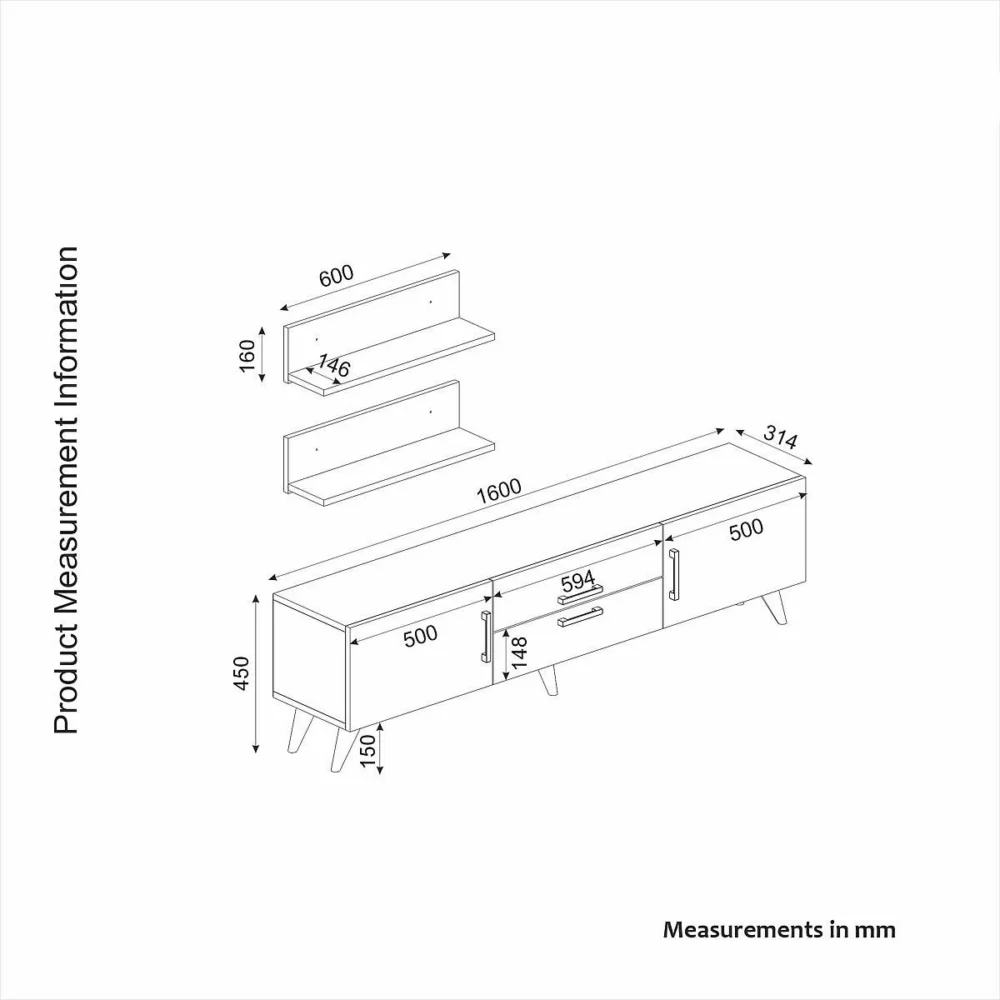 Product Measurement Information

600

160

146

314

1600

500

594

500

148

450

150

Measurements in mm